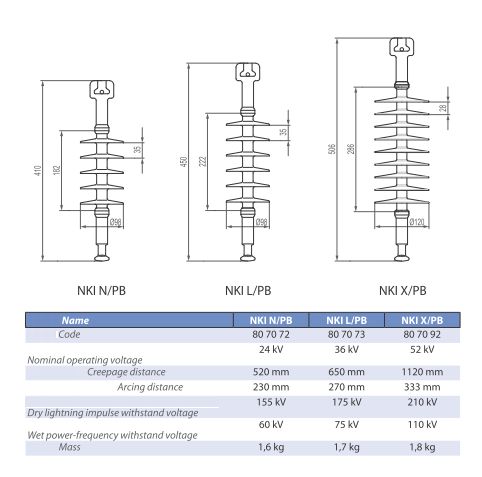 410

182

35

Ø98

NKI N/PB

450

222

35

Ø98

NKI L/PB

506

286

28

Ø120

NKI X/PB

| Name | NKI N/PB | NKI L/PB | NKI X/PB |
|---|---|---|---|
| Code | 80 70 72 | 80 70 73 | 80 70 92 |
| Nominal operating voltage | 24 kV | 36 kV | 52 kV |
| Creepage distance | 520 mm | 650 mm | 1120 mm |
| Arcing distance | 230 mm | 270 mm | 333 mm |
| Dry lightning impulse withstand voltage | 155 kV | 175 kV | 210 kV |
| Wet power-frequency withstand voltage | 60 kV | 75 kV | 110 kV |
| Mass | 1,6 kg | 1,7 kg | 1,8 kg |